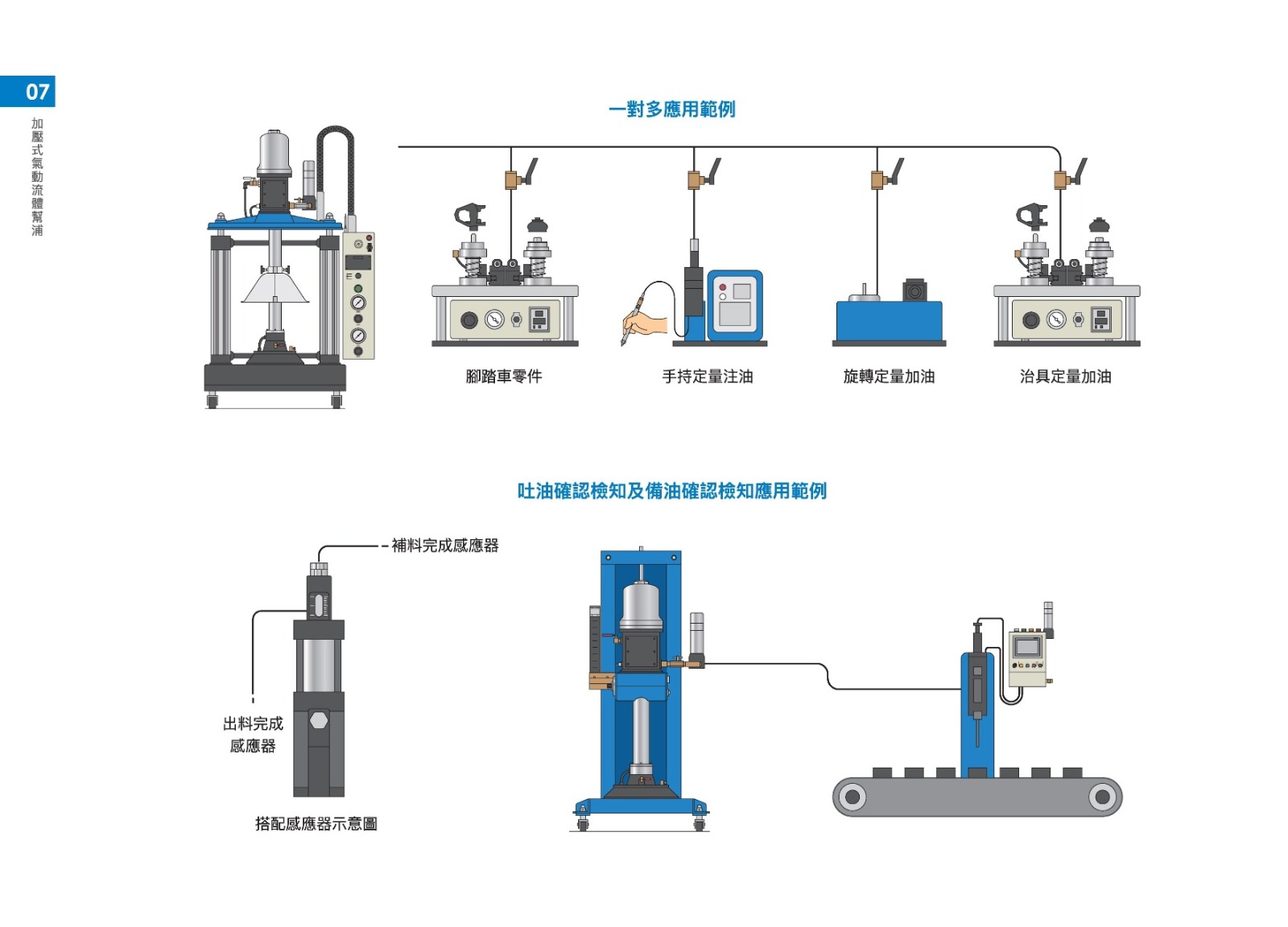 07
加壓式氣動流體幫浦

一對多應用範例

腳踏車零件

手持定量注油

旋轉定量加油

治具定量加油

吐油確認檢知及備油確認檢知應用範例

補料完成感應器

出料完成感應器

搭配感應器示意圖