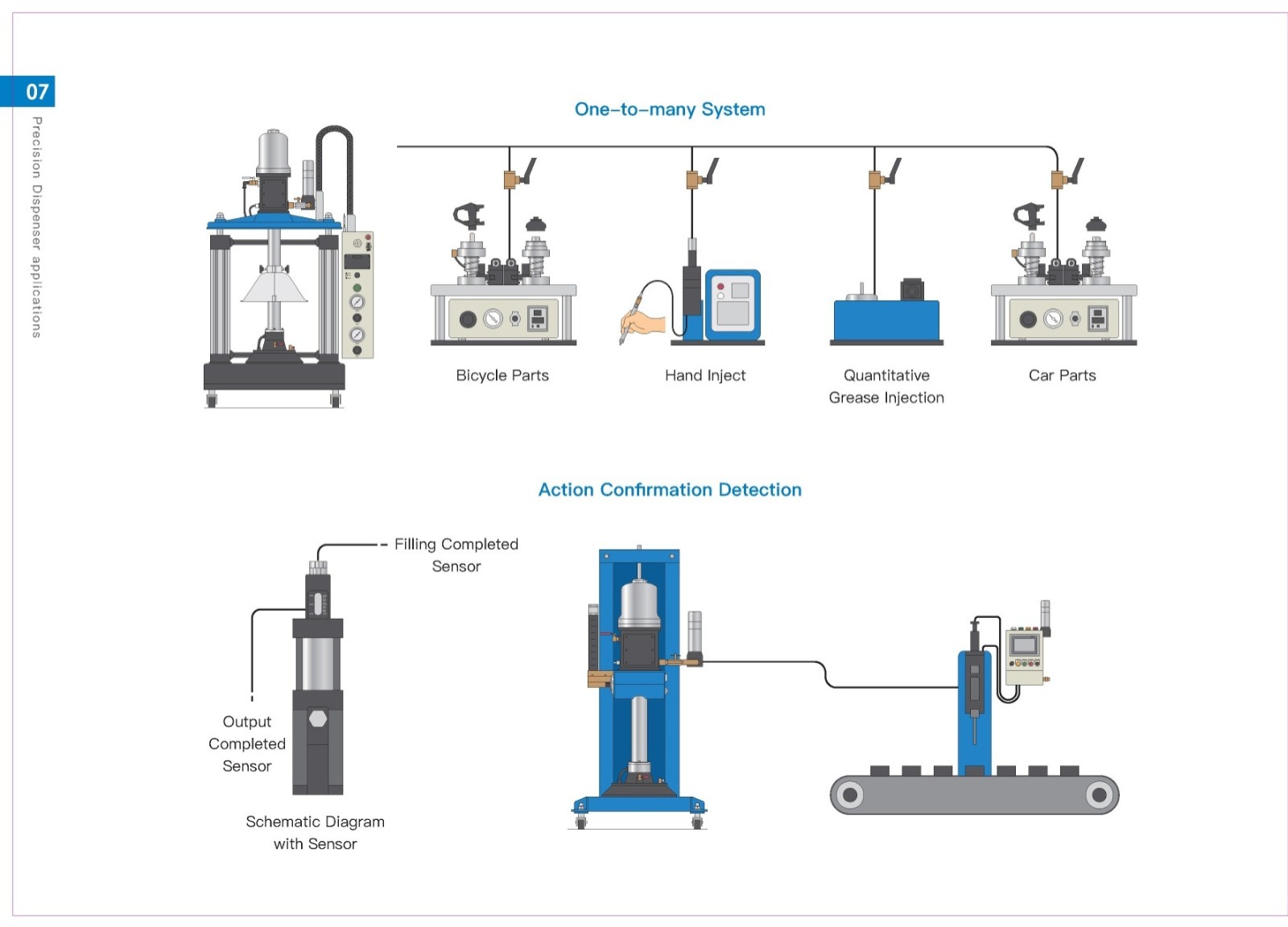 07

Precision Dispenser applications

One-to-many System

Bicycle Parts

Hand Inject

Quantitative Grease Injection

Car Parts

Action Confirmation Detection

Filling Completed Sensor

Output Completed Sensor

Schematic Diagram with Sensor