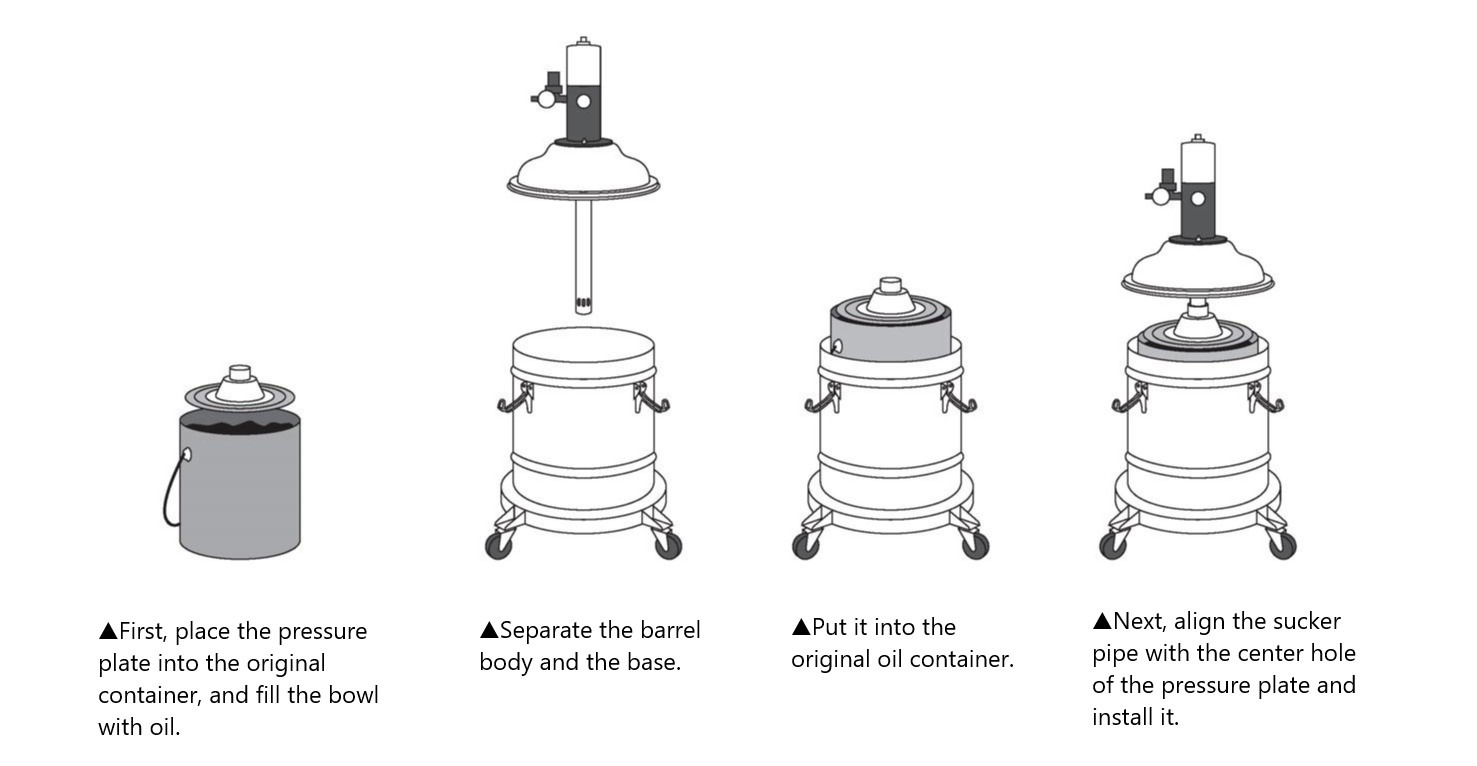 ▲First, place the pressure plate into the original container, and fill the bowl with oil.

▲Separate the barrel body and the base.

▲Put it into the original oil container.

▲Next, align the sucker pipe with the center hole of the pressure plate and install it.