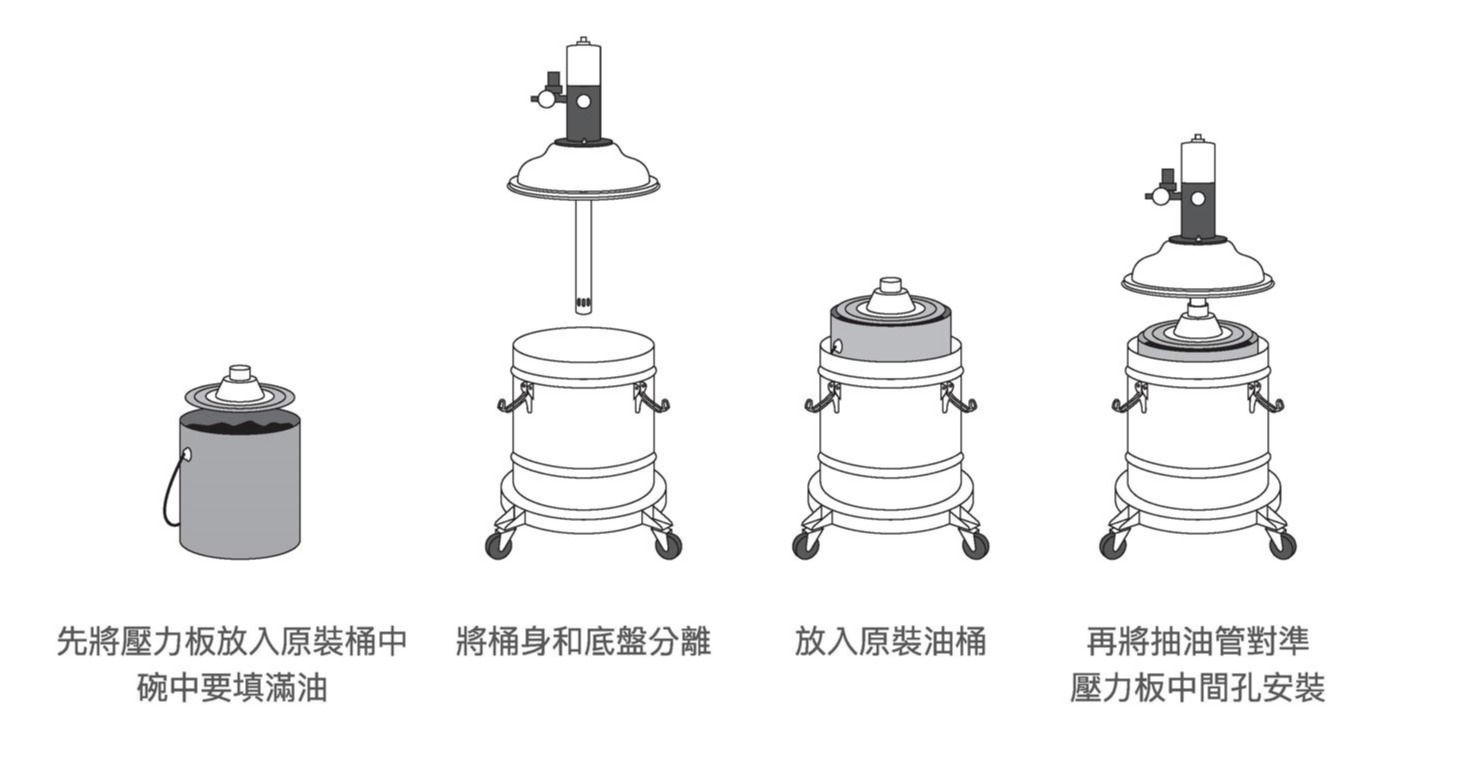 先將壓力板放入原裝桶中
碗中要填滿油

將桶身和底盤分離

放入原裝油桶

再將抽油管對準
壓力板中間孔安裝